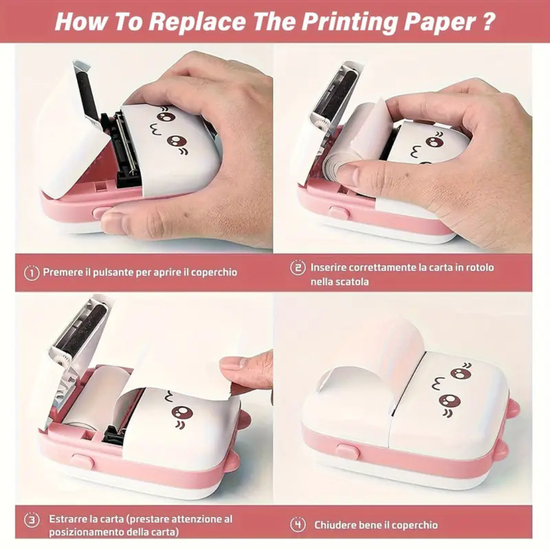 How To Replace The Printing Paper ?

① Premere il pulsante per aprire il coperchio

② Inserire correttamente la carta in rotolo nella scatola

③ Estrarre la carta (prestare attenzione al posizionamento della carta)

④ Chiudere bene il coperchio