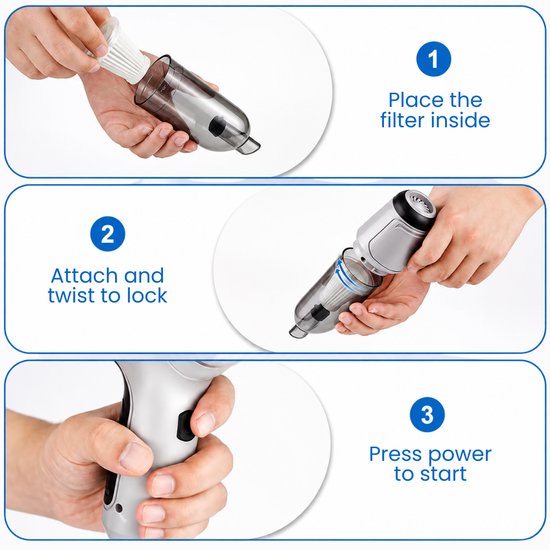 1

Place the filter inside

2

Attach and twist to lock

3

Press power to start