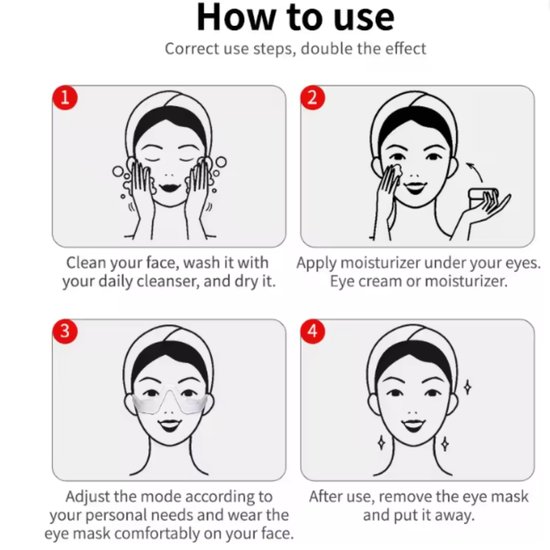 How to use

Correct use steps, double the effect

1

Clean your face, wash it with your daily cleanser, and dry it.

2

Apply moisturizer under your eyes. Eye cream or moisturizer.

3

Adjust the mode according to your personal needs and wear the eye mask comfortably on your face.

4

After use, remove the eye mask and put it away.