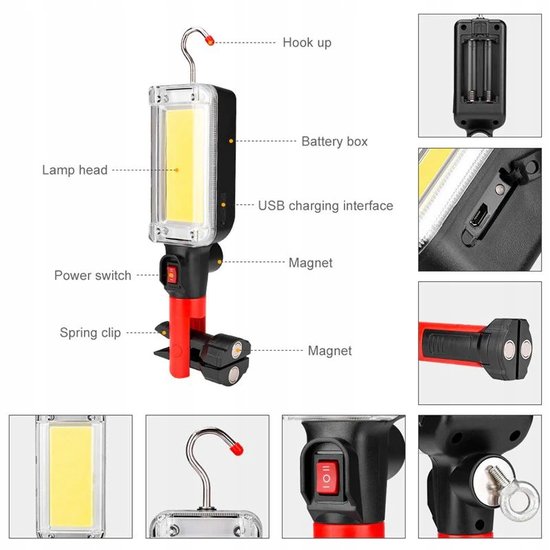 Hook up

Battery box

Lamp head

USB charging interface

Magnet

Power switch

Spring clip

Magnet